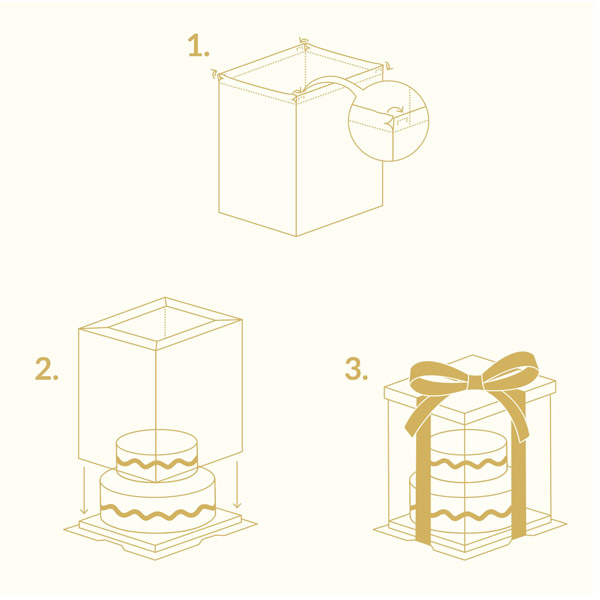 1.

2.

3.